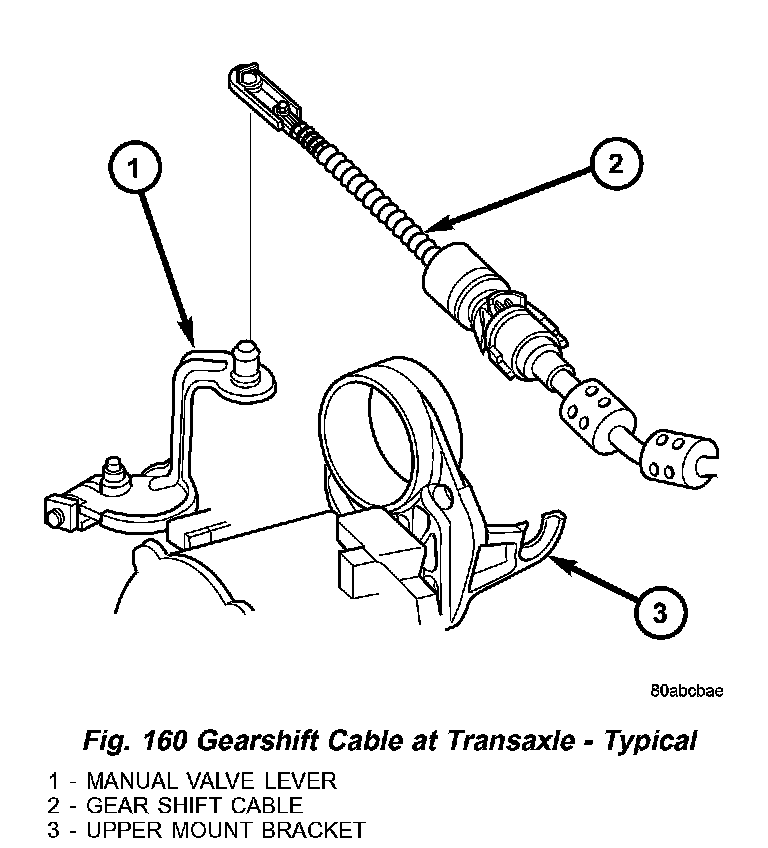 1

2

3

80abcbae

Fig. 160 Gearshift Cable at Transaxle - Typical

1 - MANUAL VALVE LEVER
2 - GEAR SHIFT CABLE
3 - UPPER MOUNT BRACKET