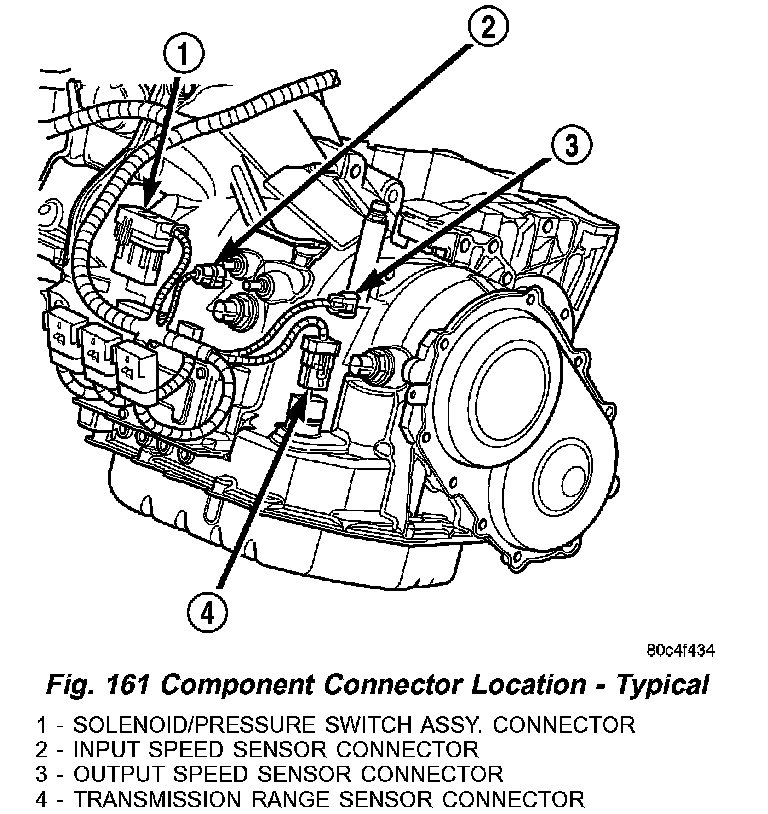 1

2

3

4

80c4f434

Fig. 161 Component Connector Location - Typical

1 - SOLENOID/PRESSURE SWITCH ASSY. CONNECTOR
2 - INPUT SPEED SENSOR CONNECTOR
3 - OUTPUT SPEED SENSOR CONNECTOR
4 - TRANSMISSION RANGE SENSOR CONNECTOR