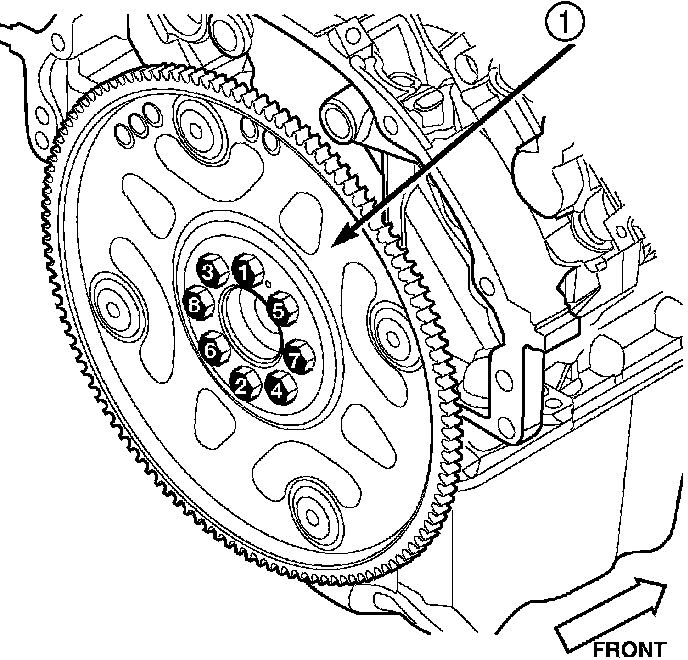 1

3
1
8
5
6
7
2
4

FRONT