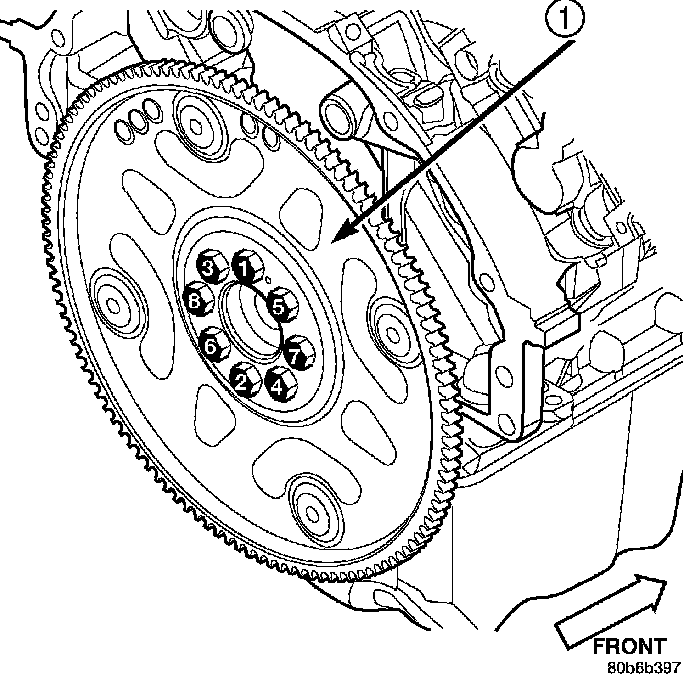 1
3
1
8
5
6
7
2
4
FRONT
80b6b397