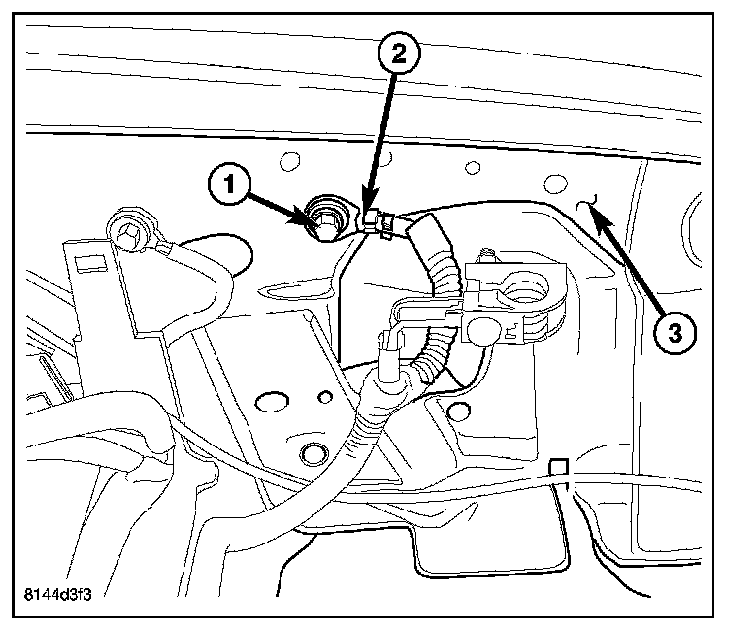 2
1
3
8144d3f3