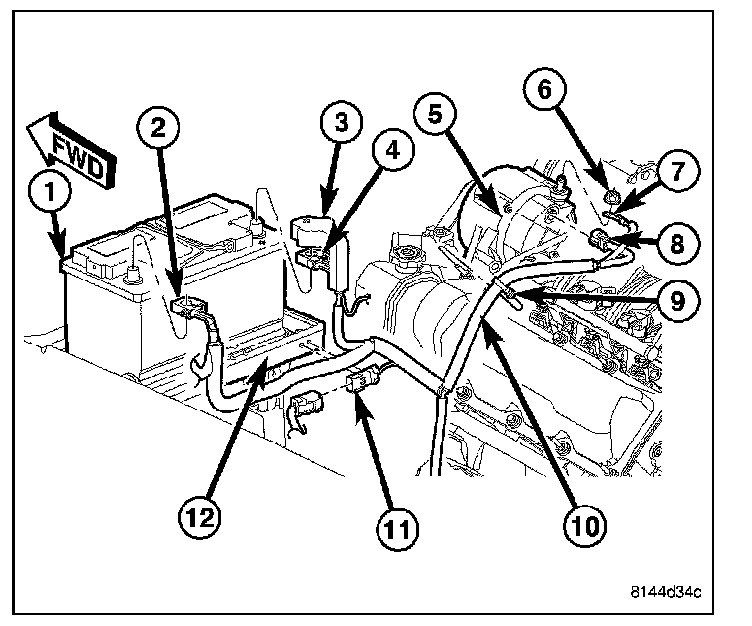 FWD

1

2

3

4

5

6

7

8

9

10

11

12

8144d34c