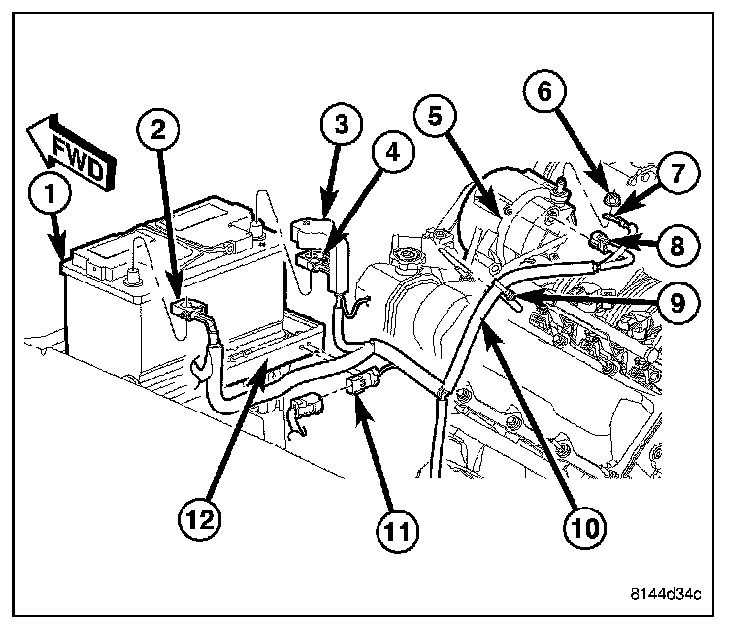 FWD
1
2
3
4
5
6
7
8
9
10
11
12
8144d34c