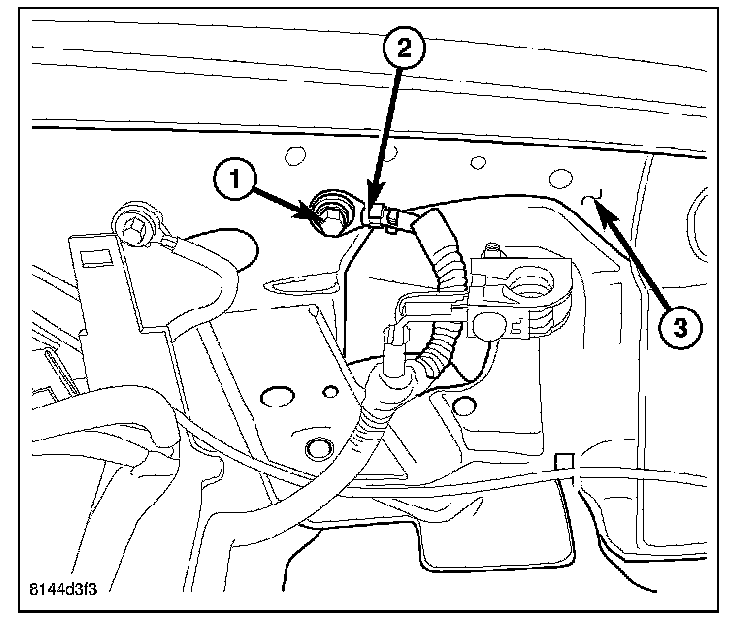 2
1
3
8144d3f3