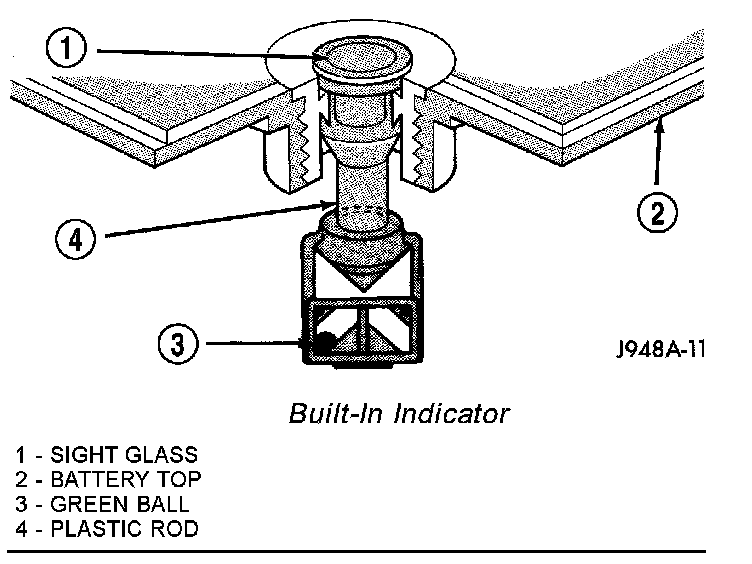 1

2

4

3

J948A-11

Built-In Indicator

1 - SIGHT GLASS
2 - BATTERY TOP
3 - GREEN BALL
4 - PLASTIC ROD