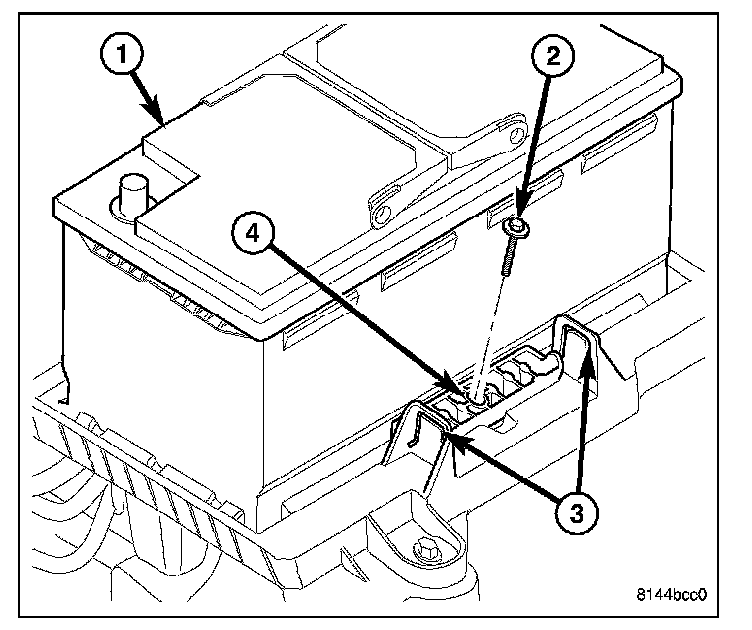 1
2
4
3
8144bcc0