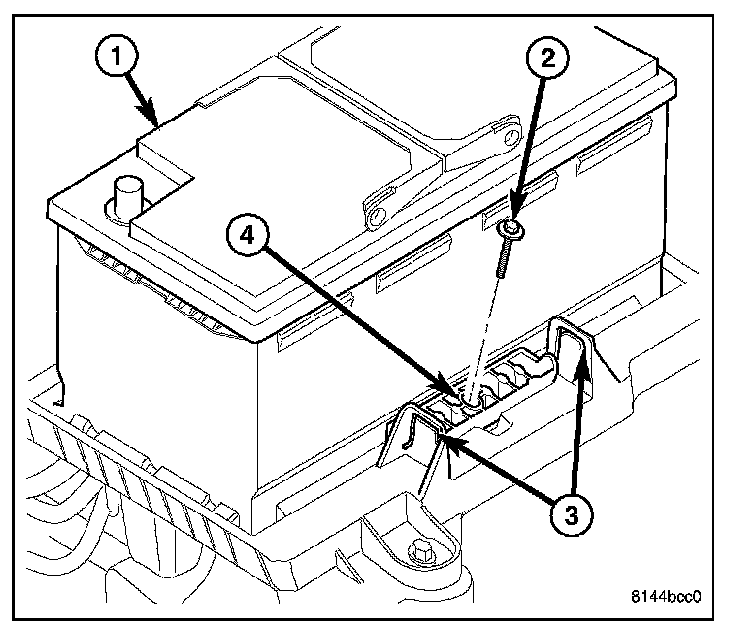 1
2
4
3
8144bcc0