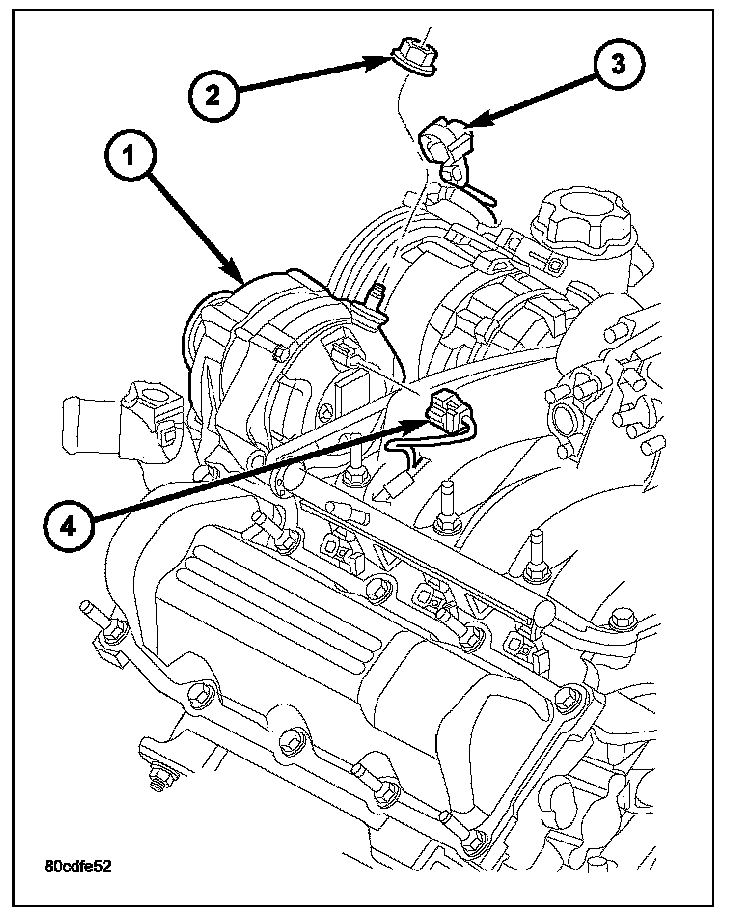 2
3
1
4
80cdfe52