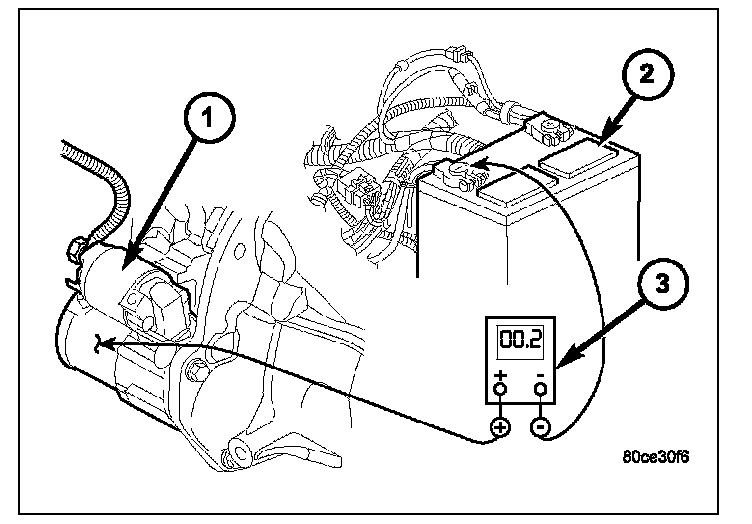 1

2

3

00.2

+ -

+ -

80ce30f6