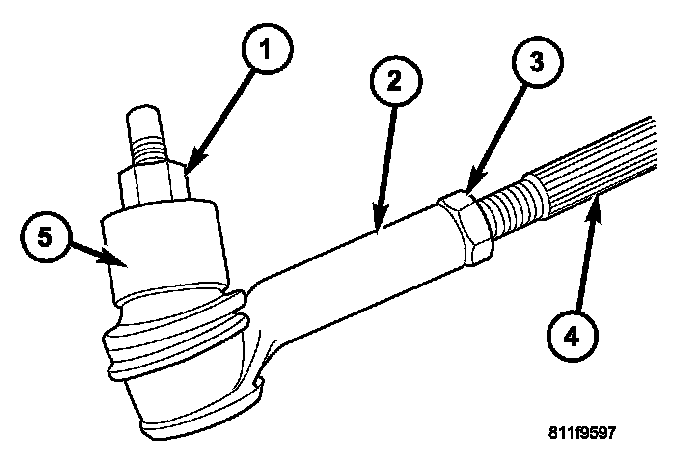 1
2
3
5
4
811f9597