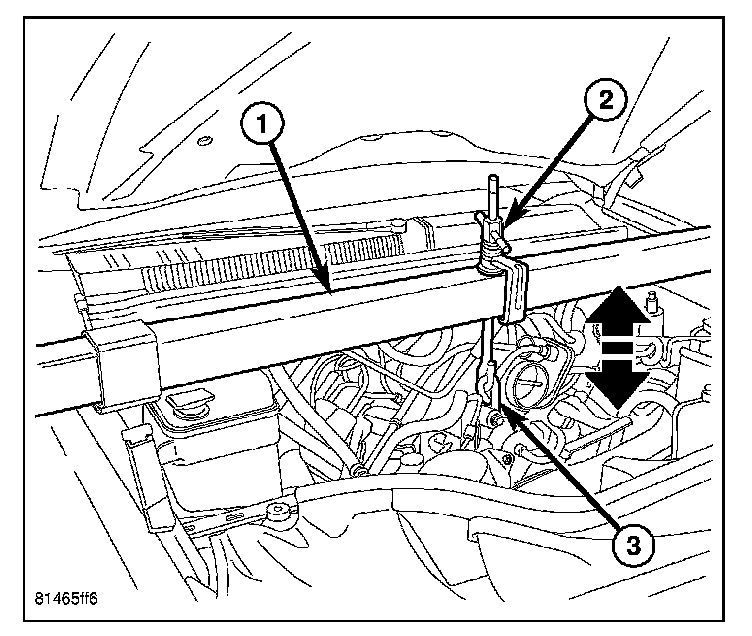 1
2
3
81465ff6