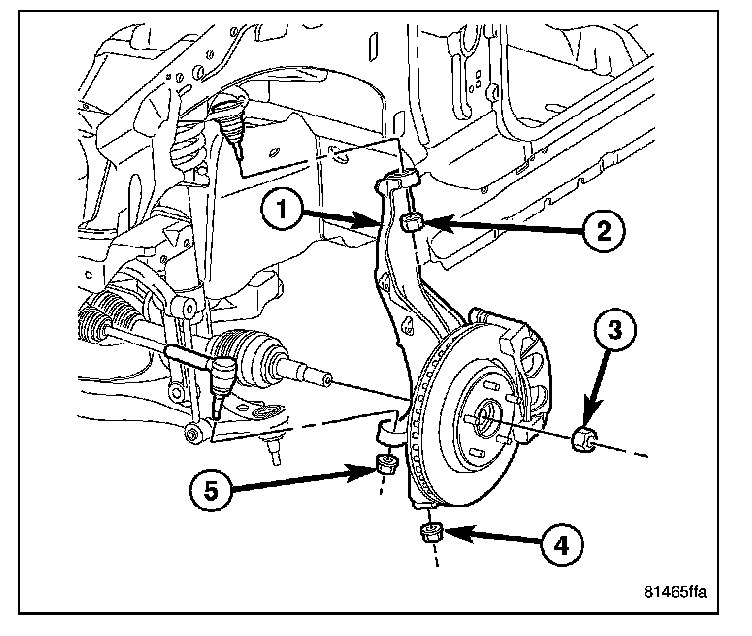 1
2
3
5
4
81465ffa