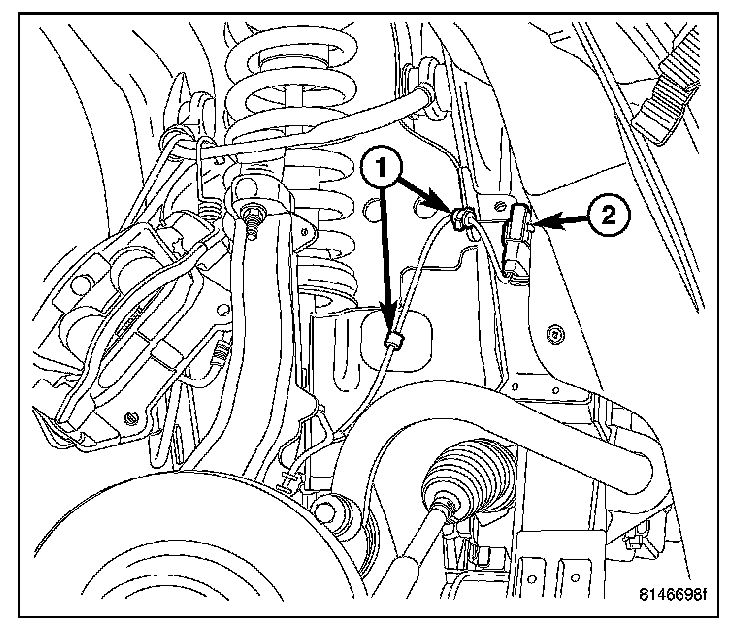 1
2
8146698f