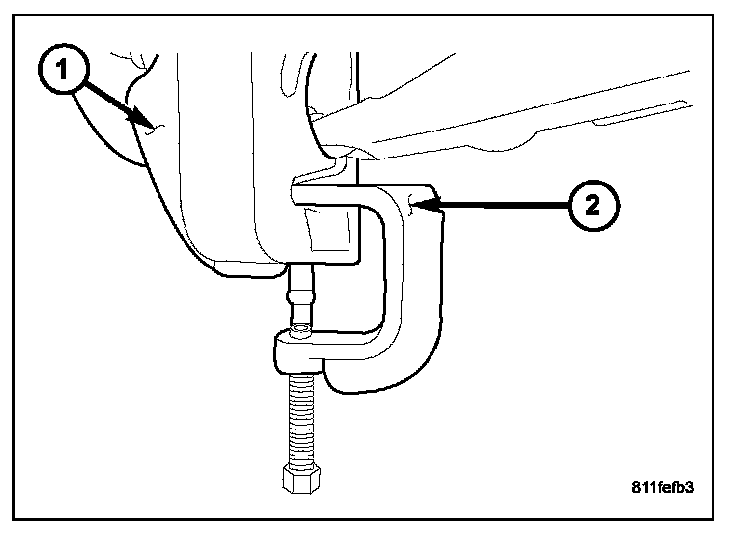 1
2
811fefb3