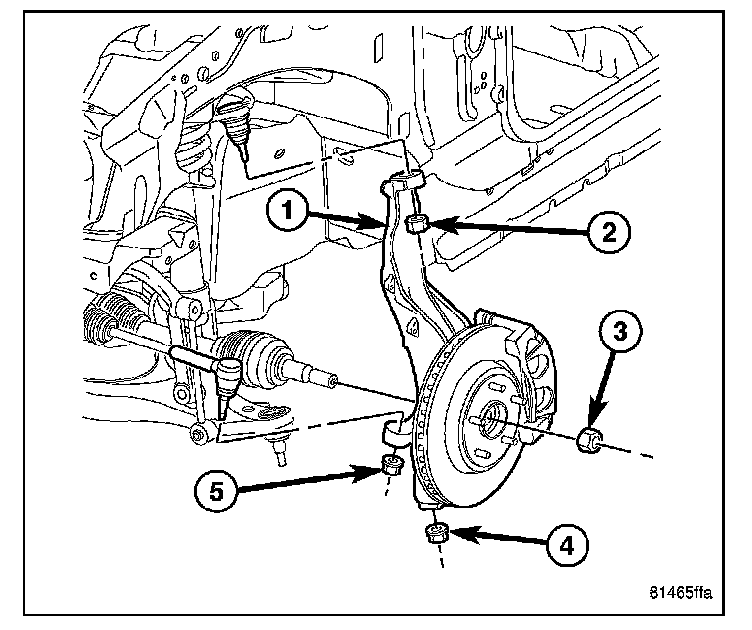 1
2
3
5
4
81465ffa