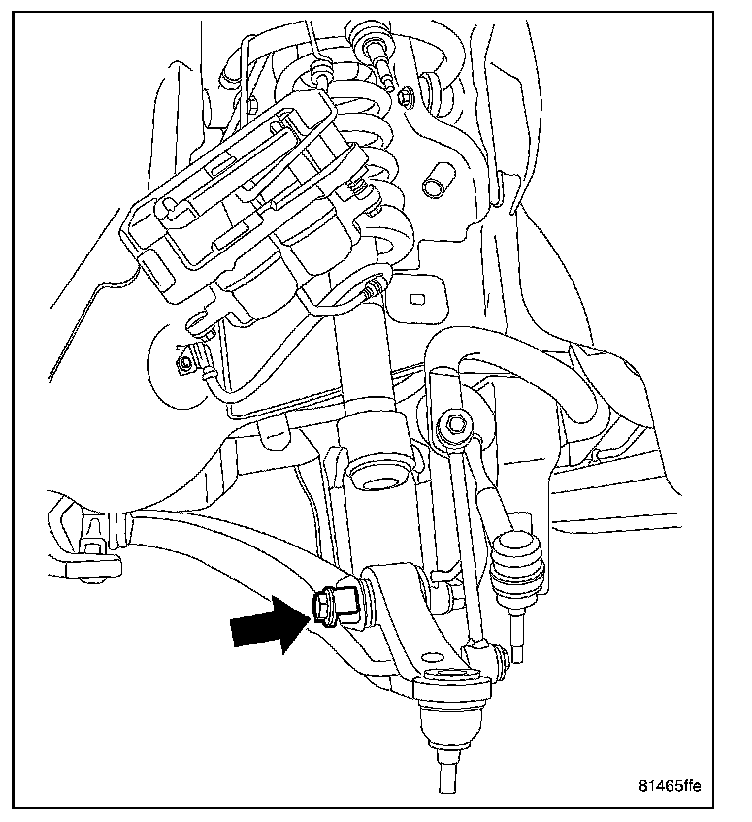 81465ffe