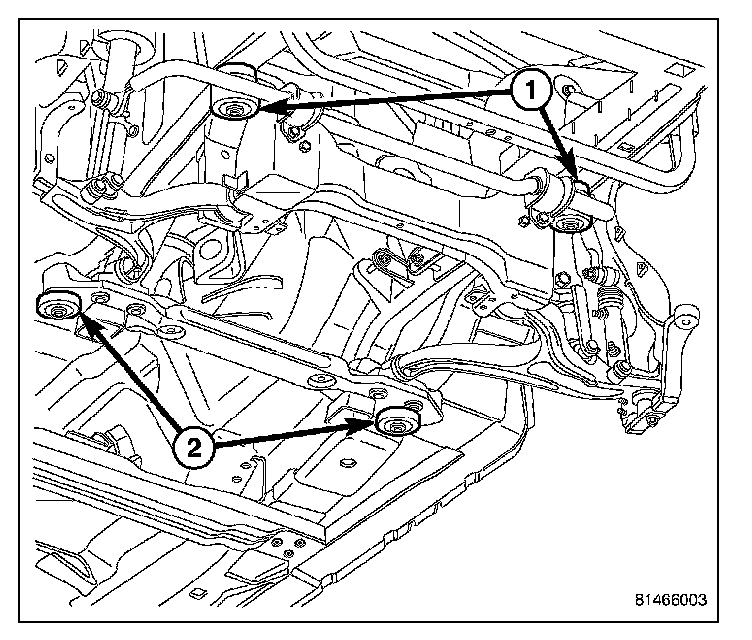 1
2
81466003