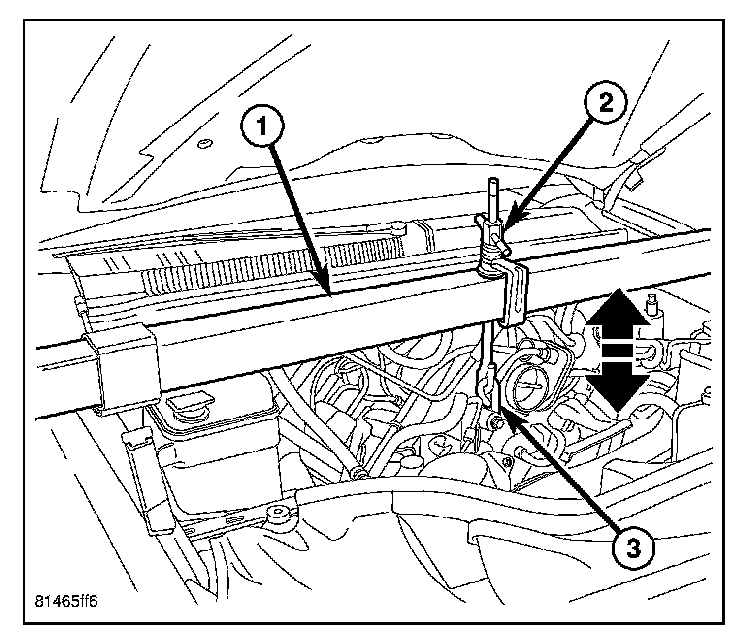 1
2
3
81465ff6