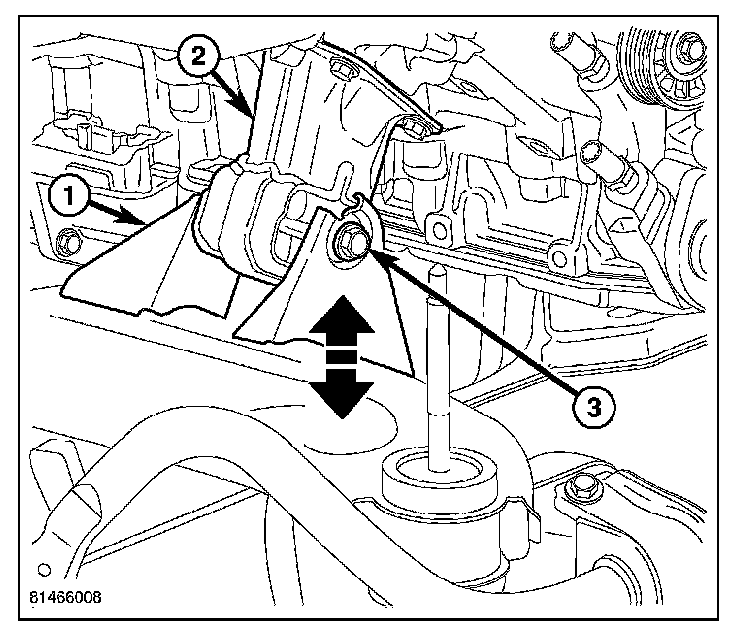 2

1

3

81466008