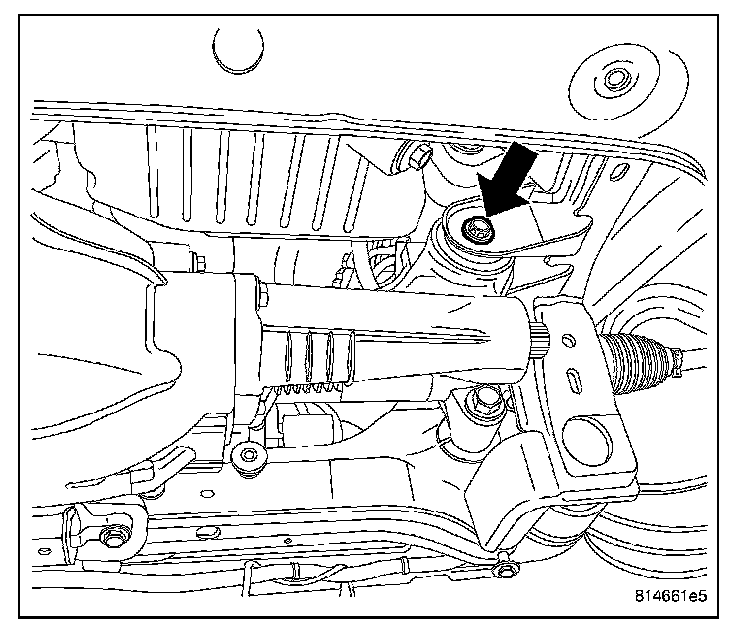 814661e5