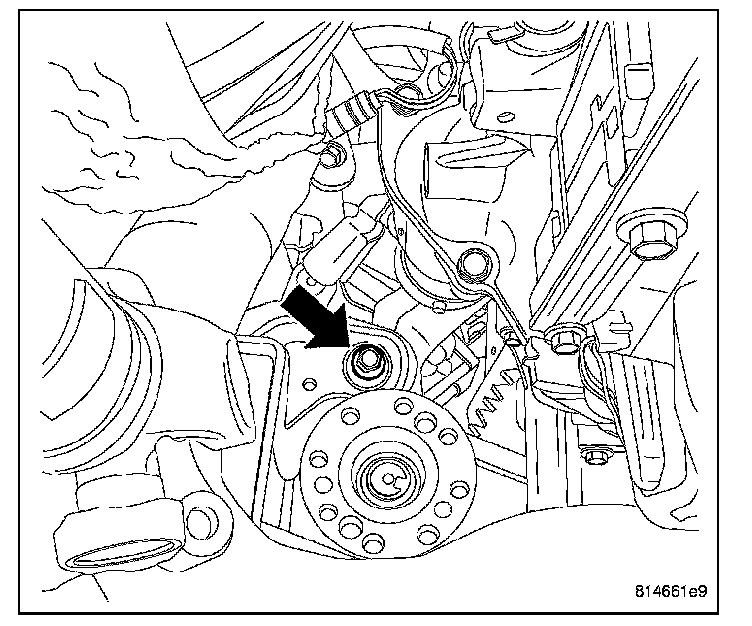 814661e9