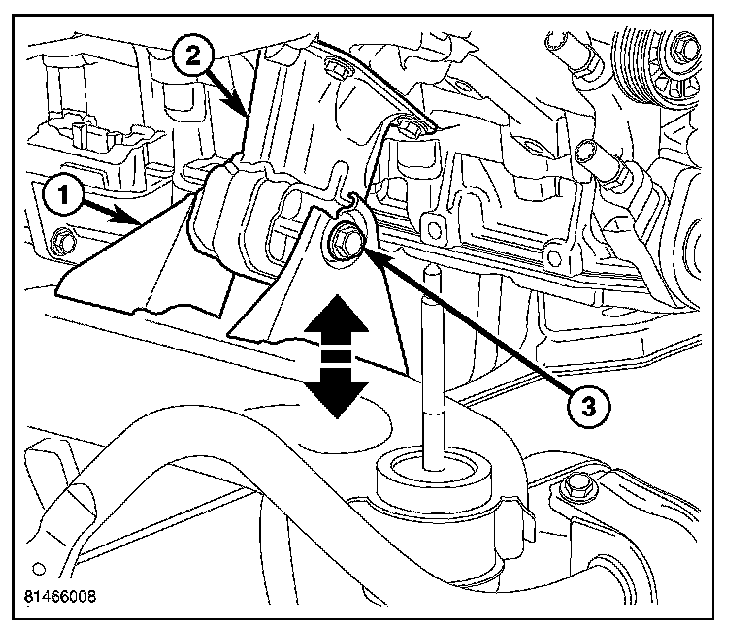 2
1
3
81466008