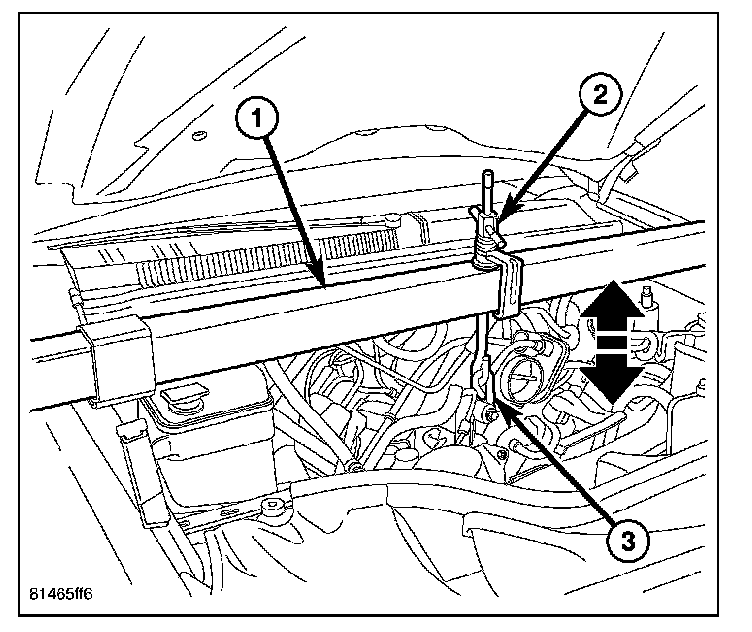 1
2
3
81465ff6