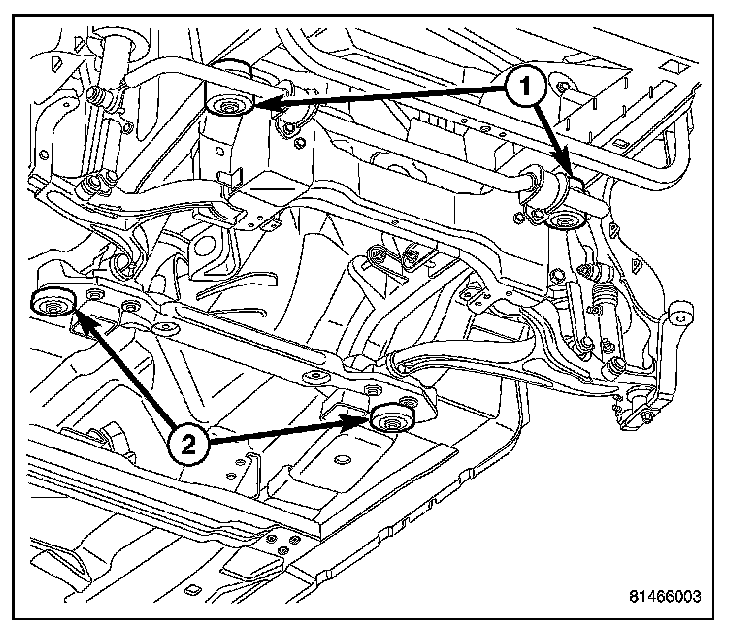 1

2

81466003