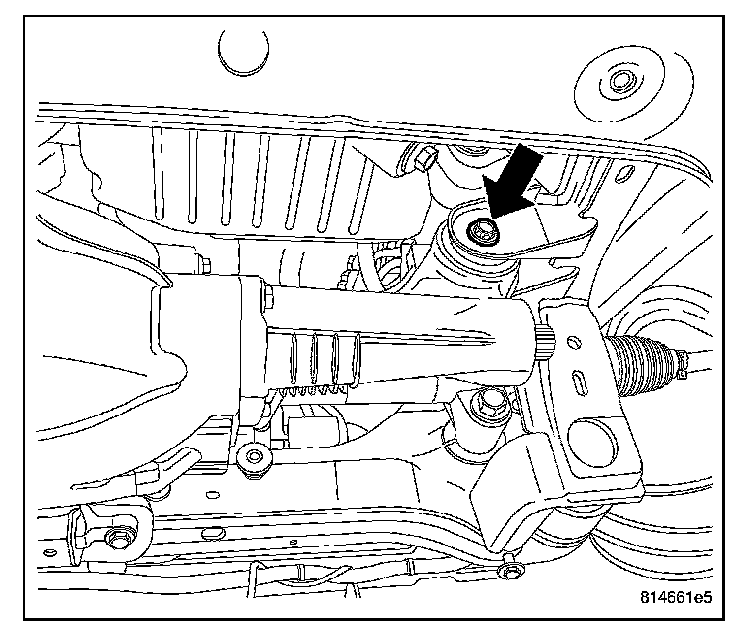 814661e5