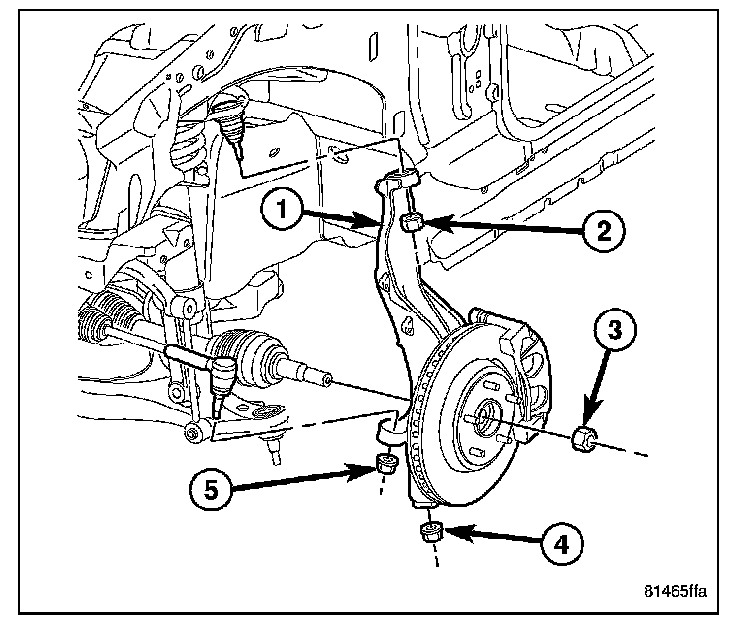 1
2
3
5
4
81465ffa