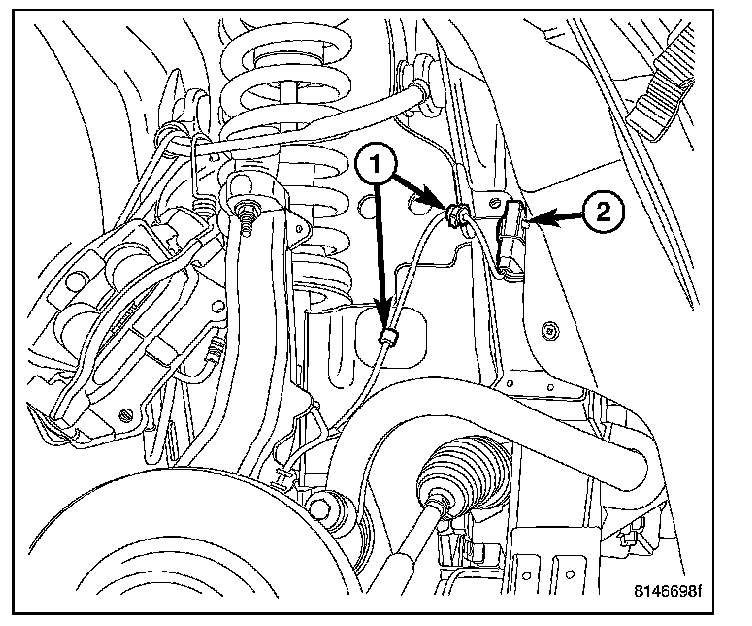 1
2
8146698f