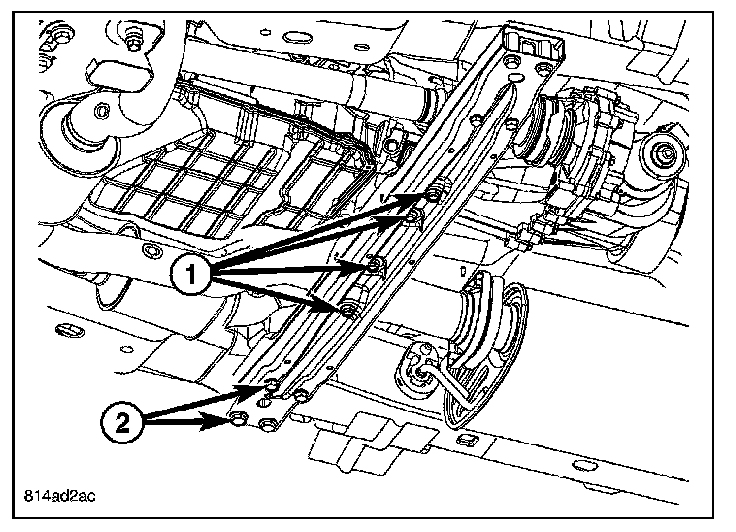 1

2

814ad2ac