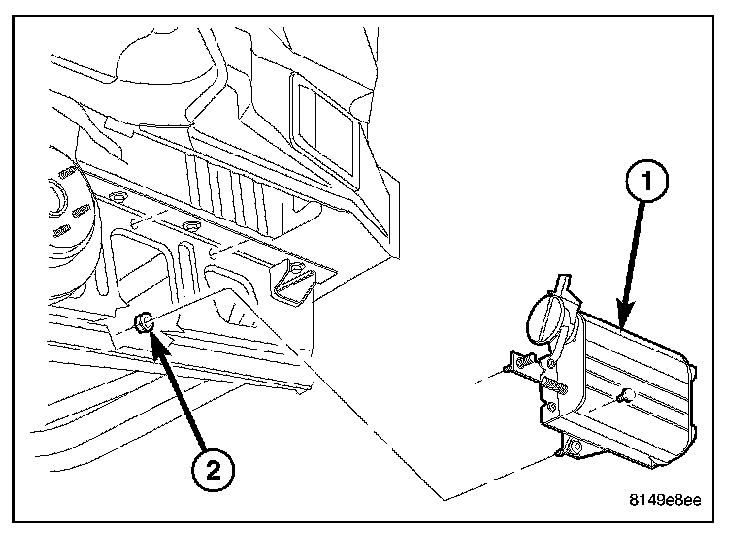 1

2

8149e8ee