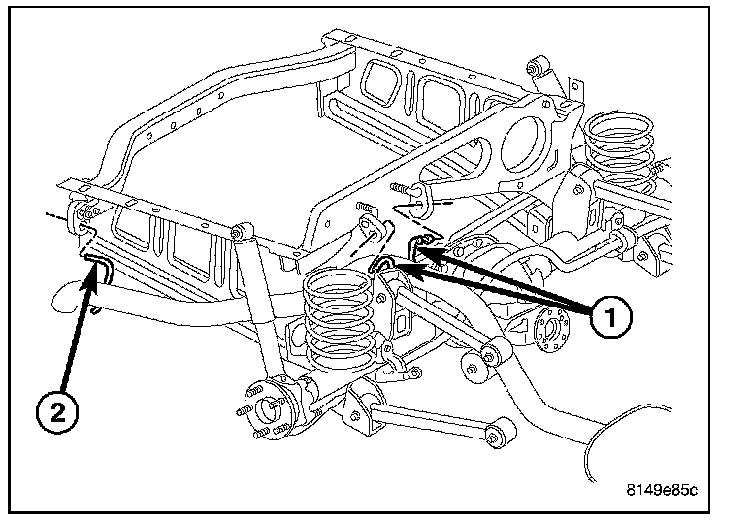 1
2
8149e85c