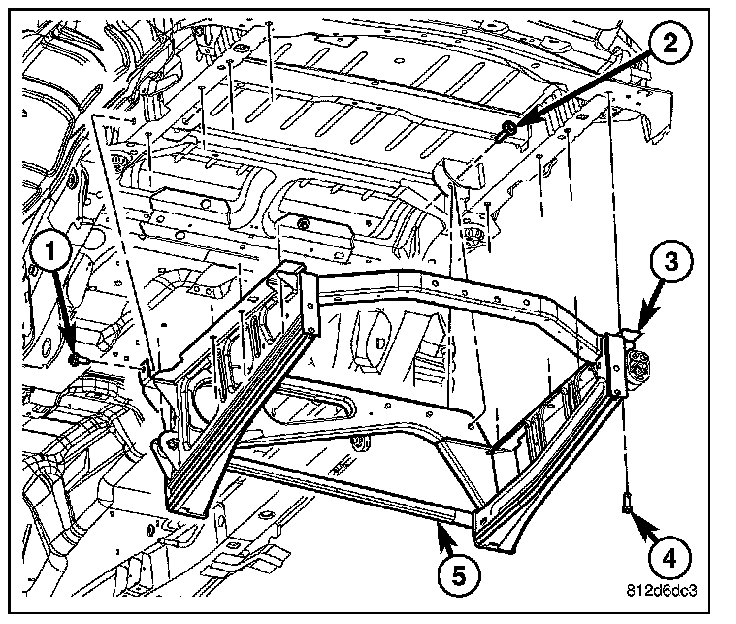 2
1
3
4
5
812d6dc3