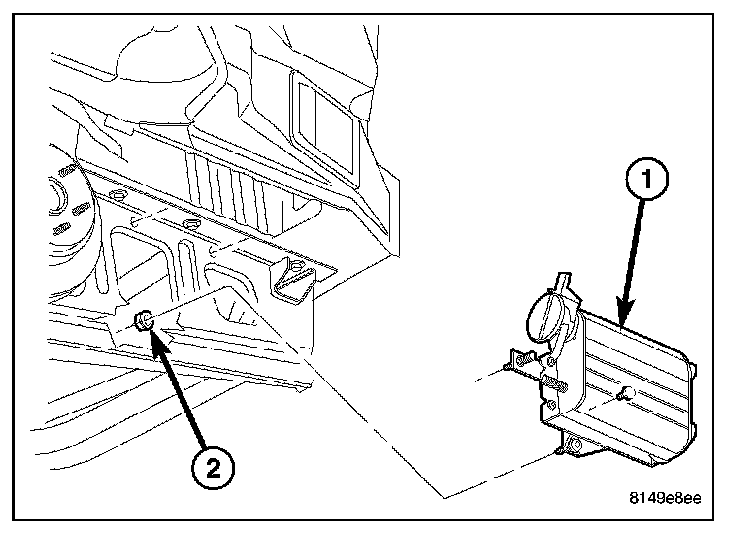 1

2

8149e8ee