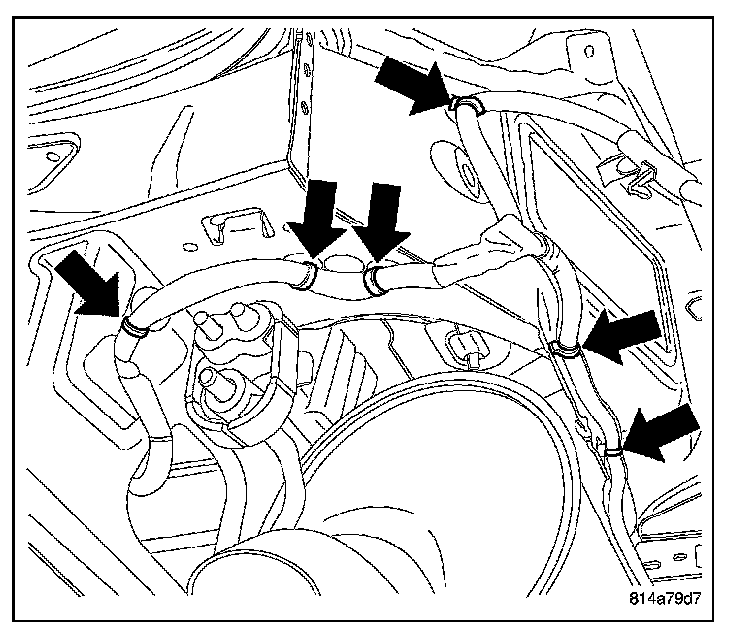 814a79d7