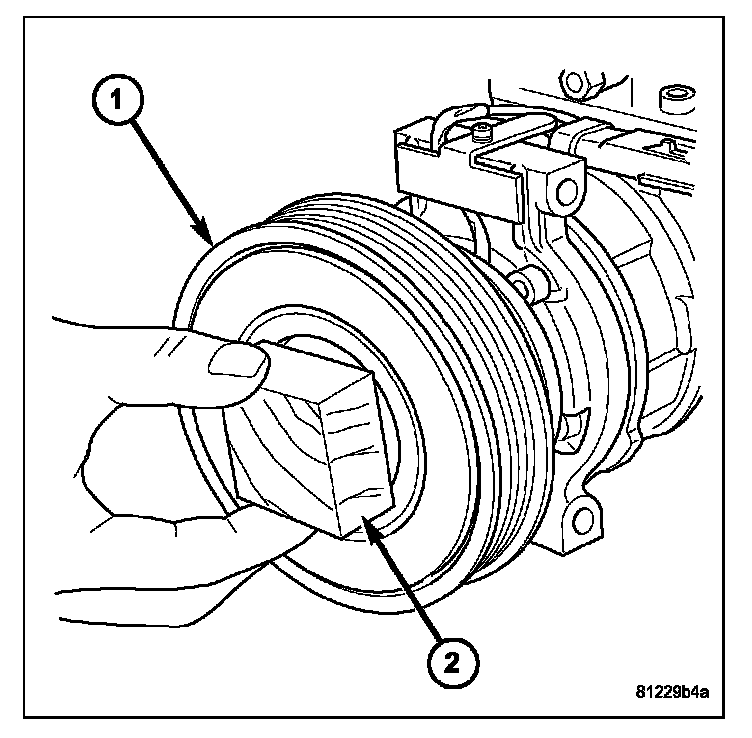 1

2

81229b4a