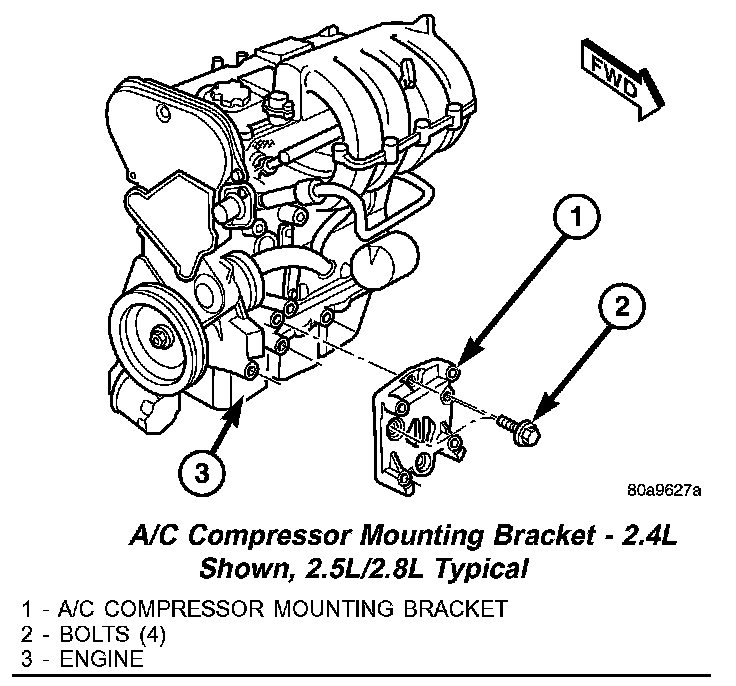 FWD

1

2

3

80a9627a

A/C Compressor Mounting Bracket - 2.4L Shown, 2.5L/2.8L Typical

1 - A/C COMPRESSOR MOUNTING BRACKET
2 - BOLTS (4)
3 - ENGINE