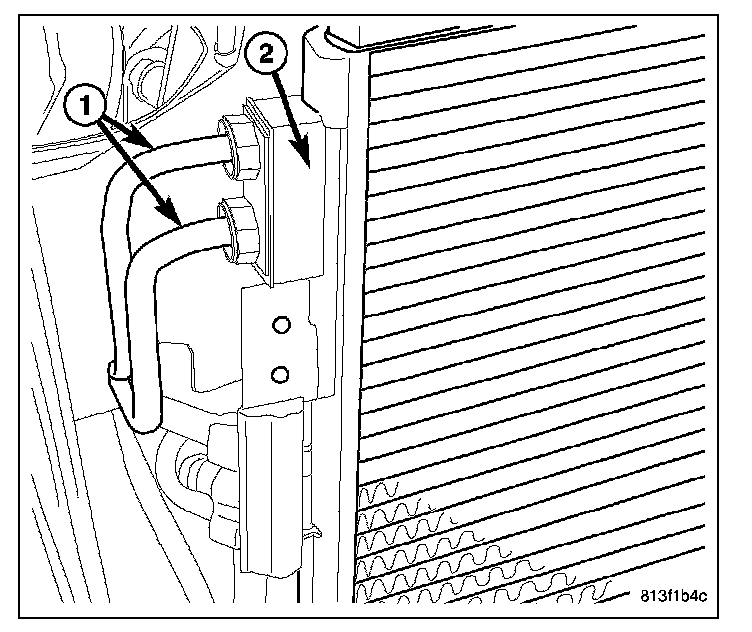 1
2
813f1b4c