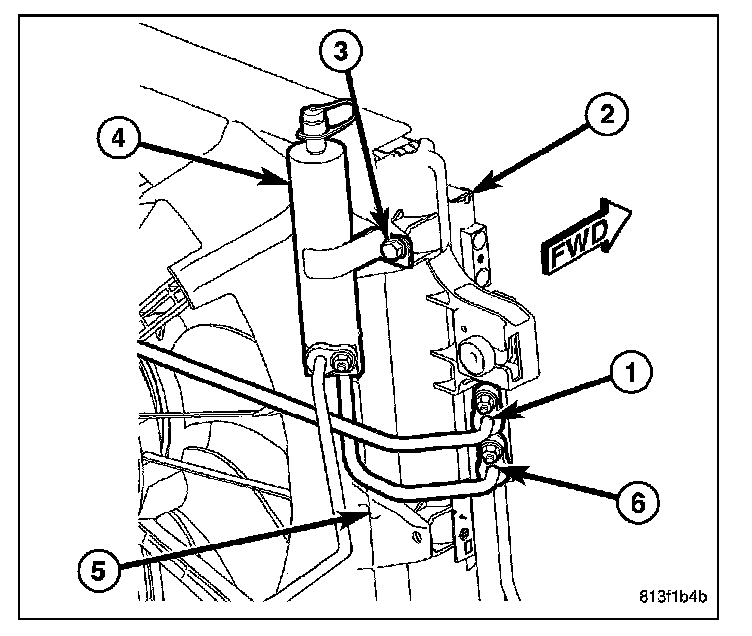 3
2
4
FWD
1
6
5
813f1b4b