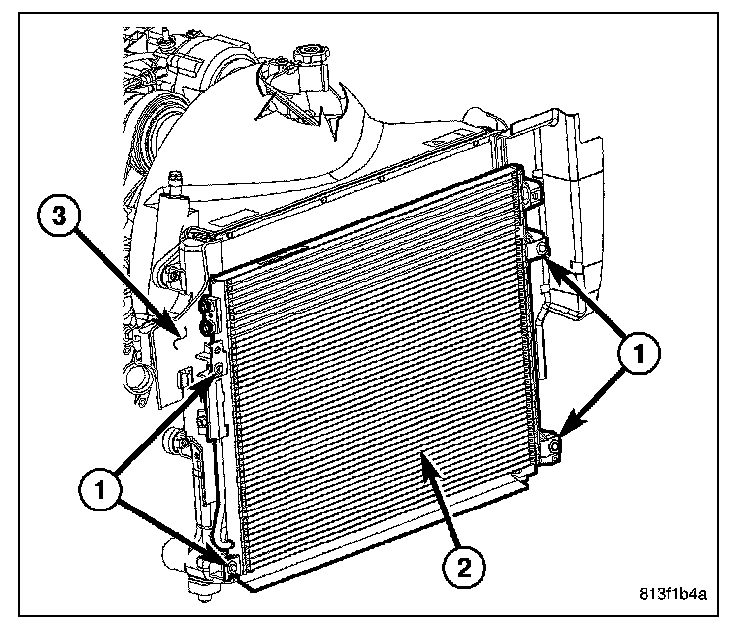 3
1
1
2
813f1b4a