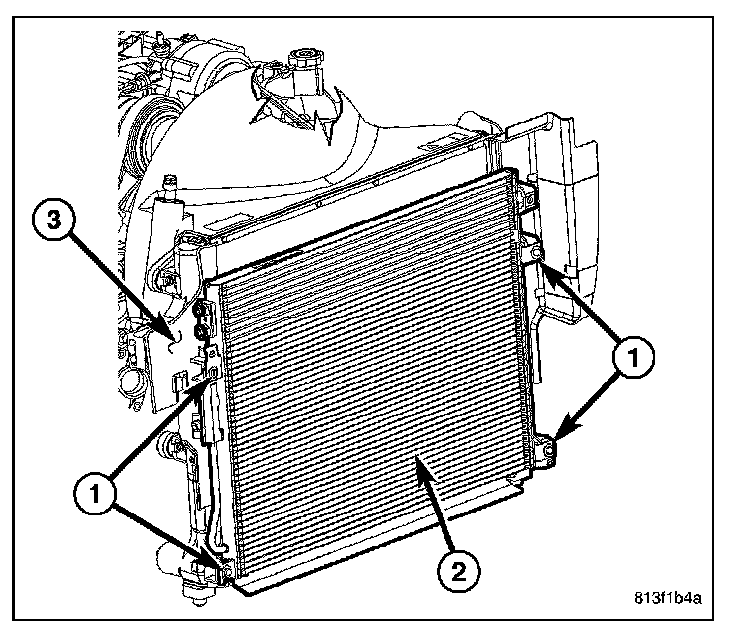 3

1

1

2

813f1b4a