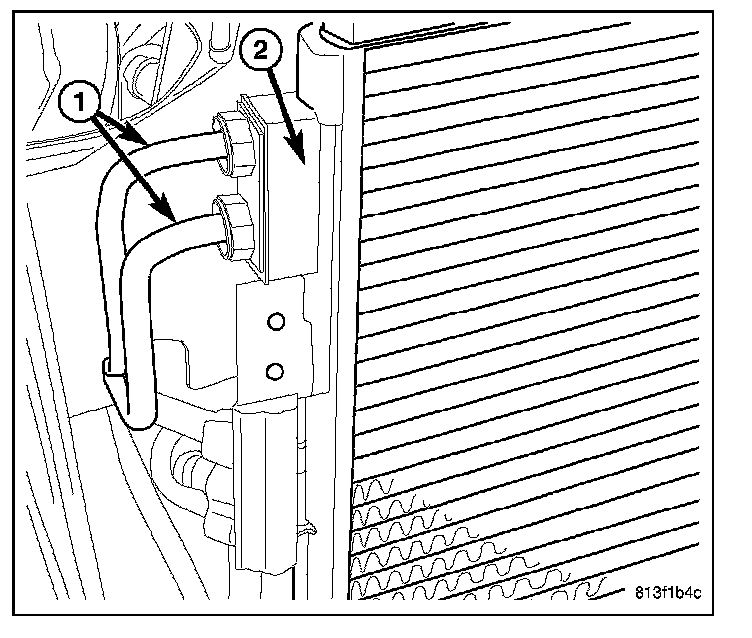 1
2
813f1b4c