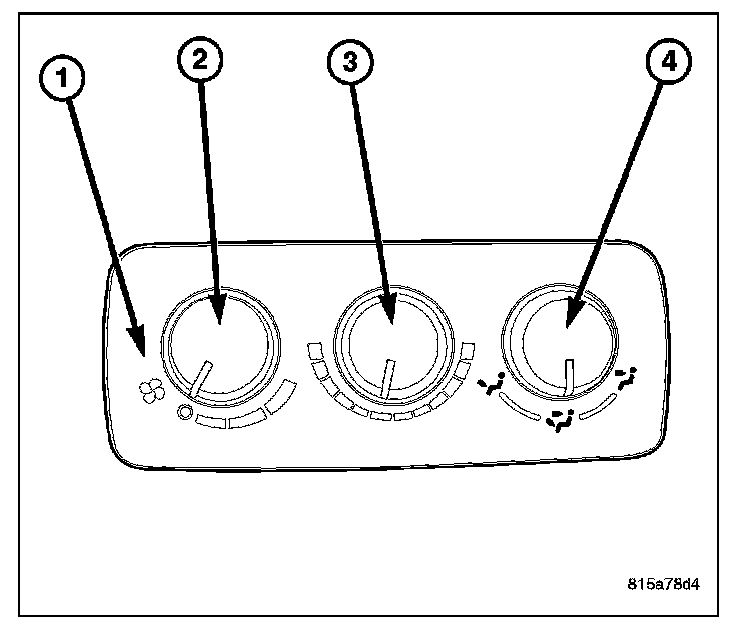 1
2
3
4
815a78d4