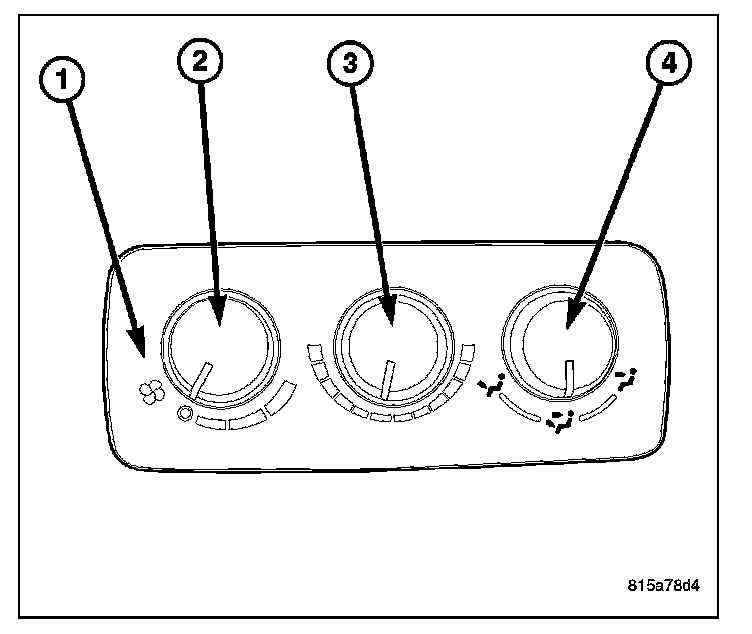 1
2
3
4
815a78d4