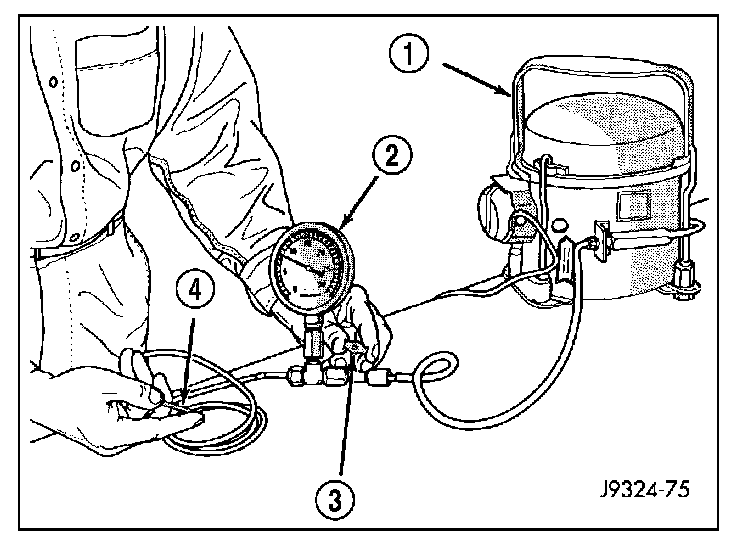 1
2
4
3
J9324-75