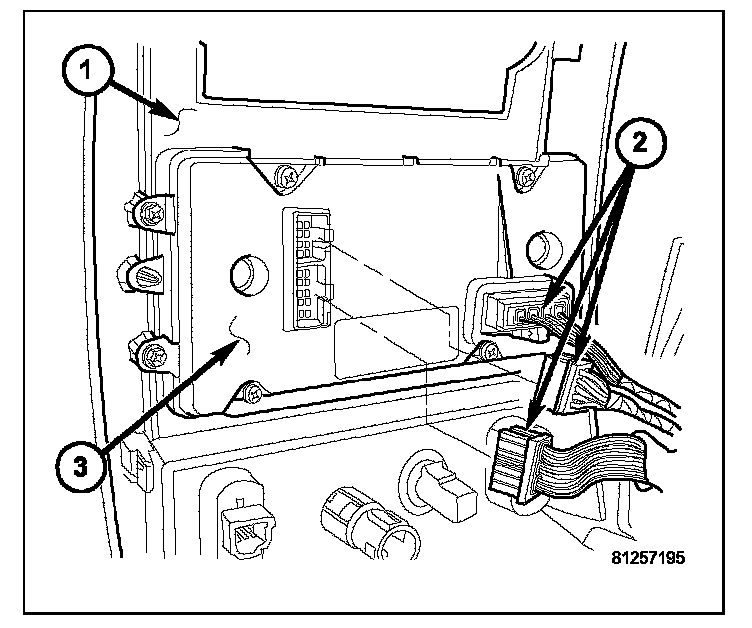 1
2
3
81257195