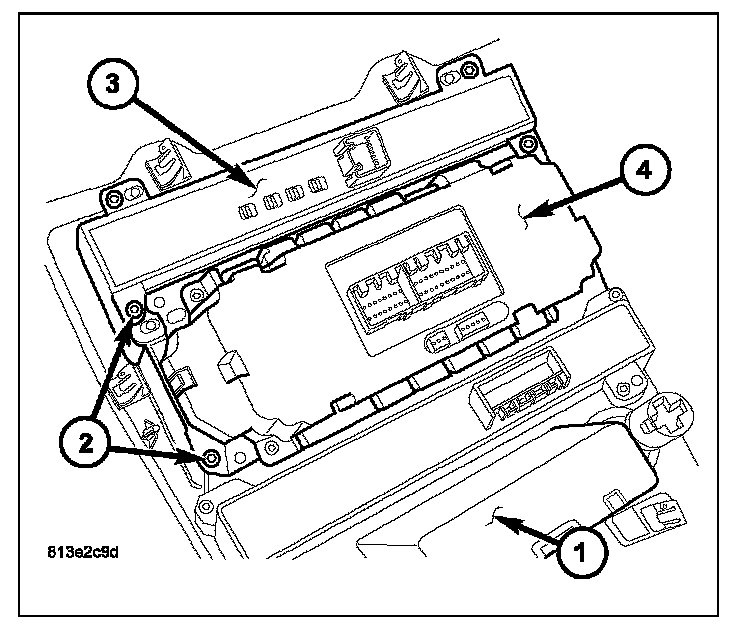 3
4
2
1
813e2c9d