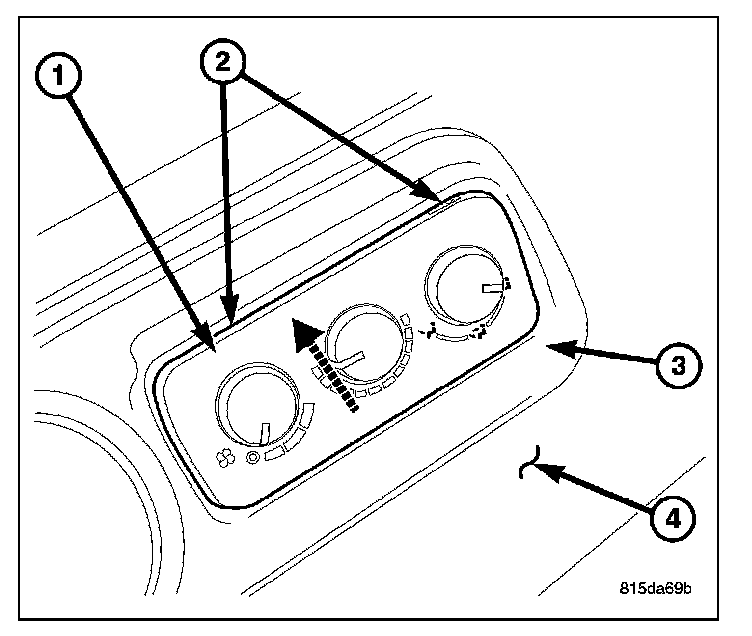 1
2
3
4
815da69b